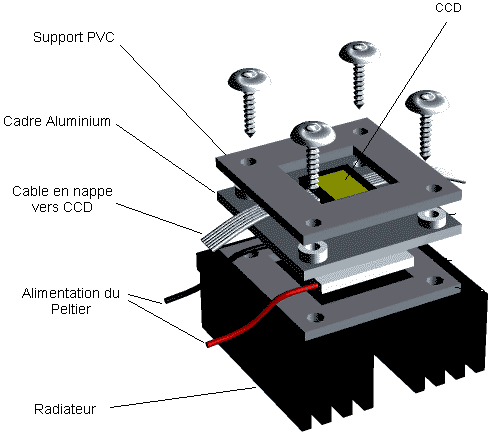 CCD

Support PVC

Cadre Aluminium

Cable en nappe vers CCD

Alimentation du Peltier

Radiateur